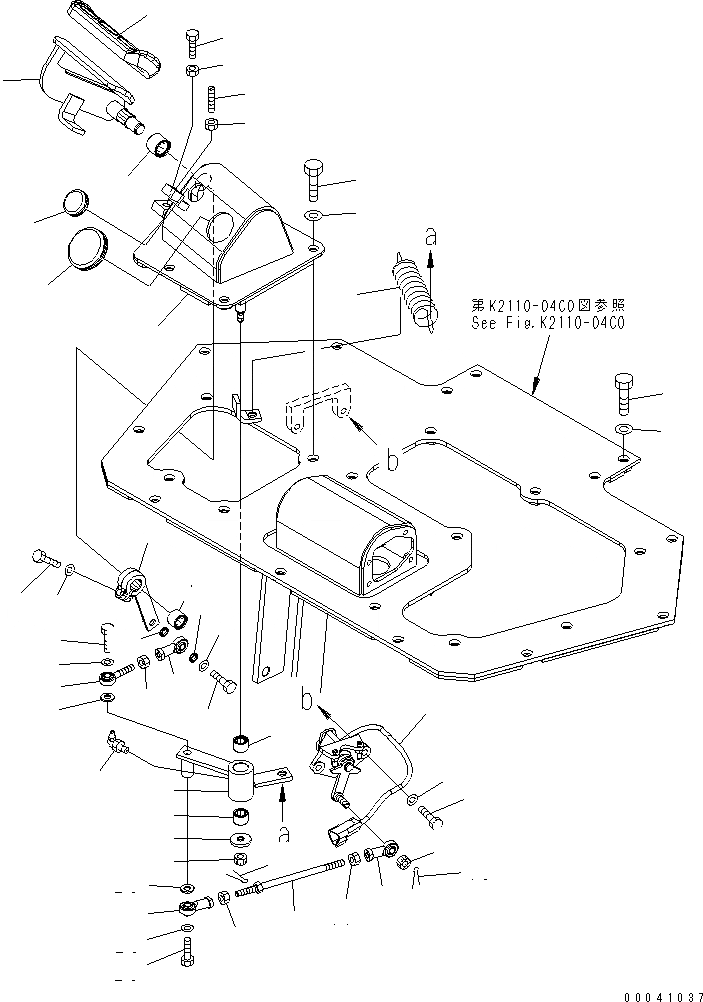 a
第K2110-04C0図参照
See Fig.K2110-04C0
b
b
a
00041037