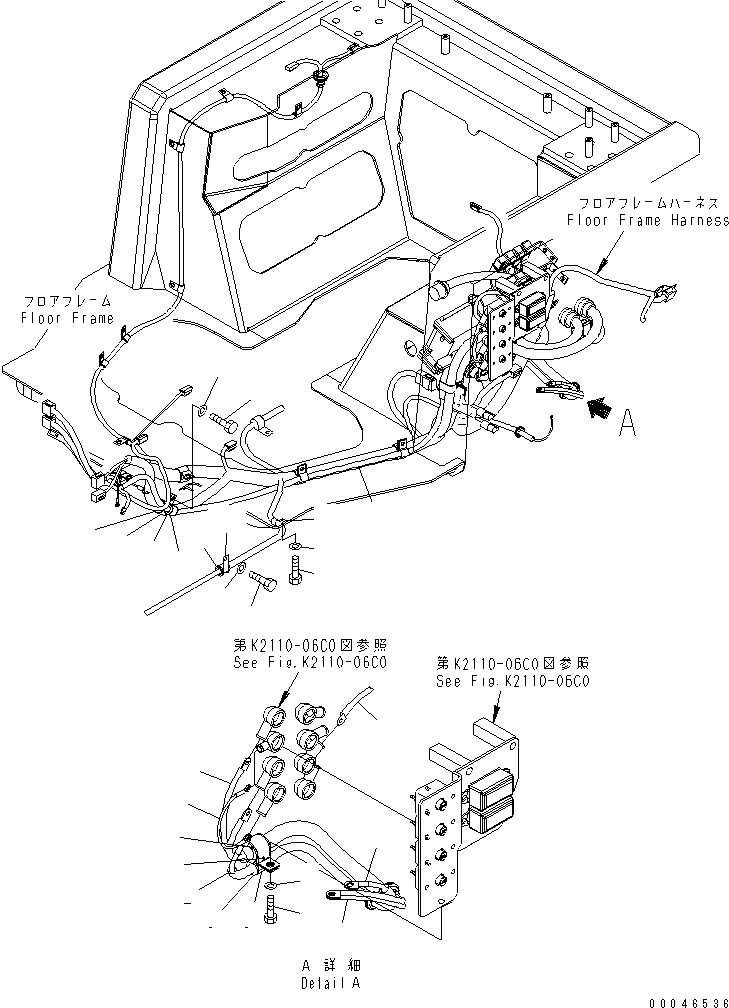 フロアフレームハーネス
Floor Frame Harness

フロアフレーム
Floor Frame

A

第K2110-06C0図参照
See Fig.K2110-06C0

第K2110-06C0図参照
See Fig.K2110-06C0

A 詳細
Detail A

00046536