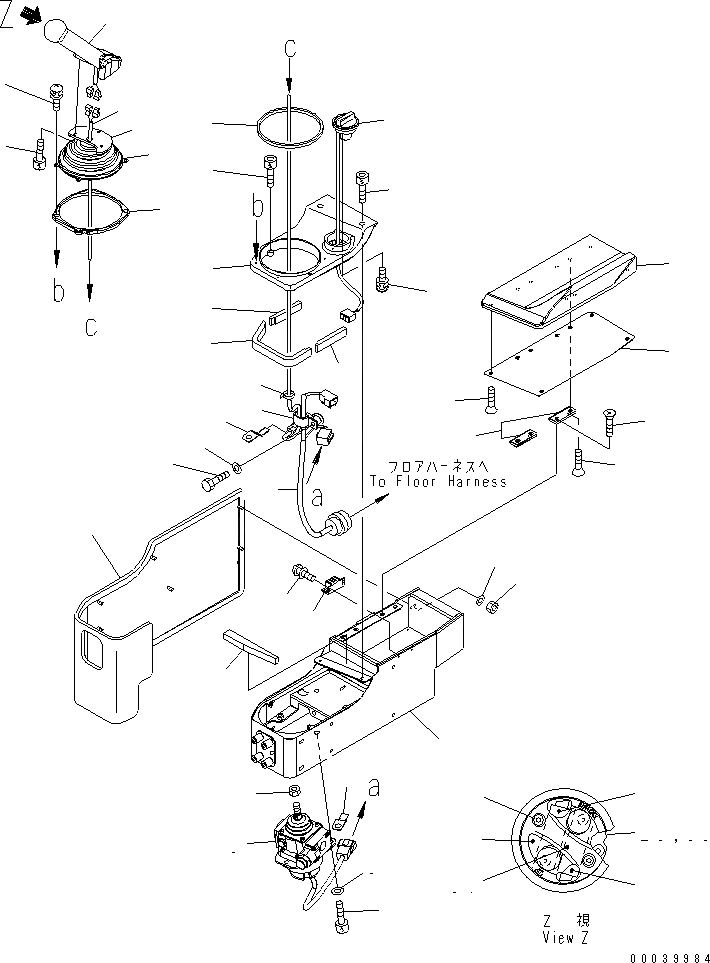 Z
c
b
b
c
フロアハーネスへ
To Floor Harness
a
a
Z 視
View Z
00039984