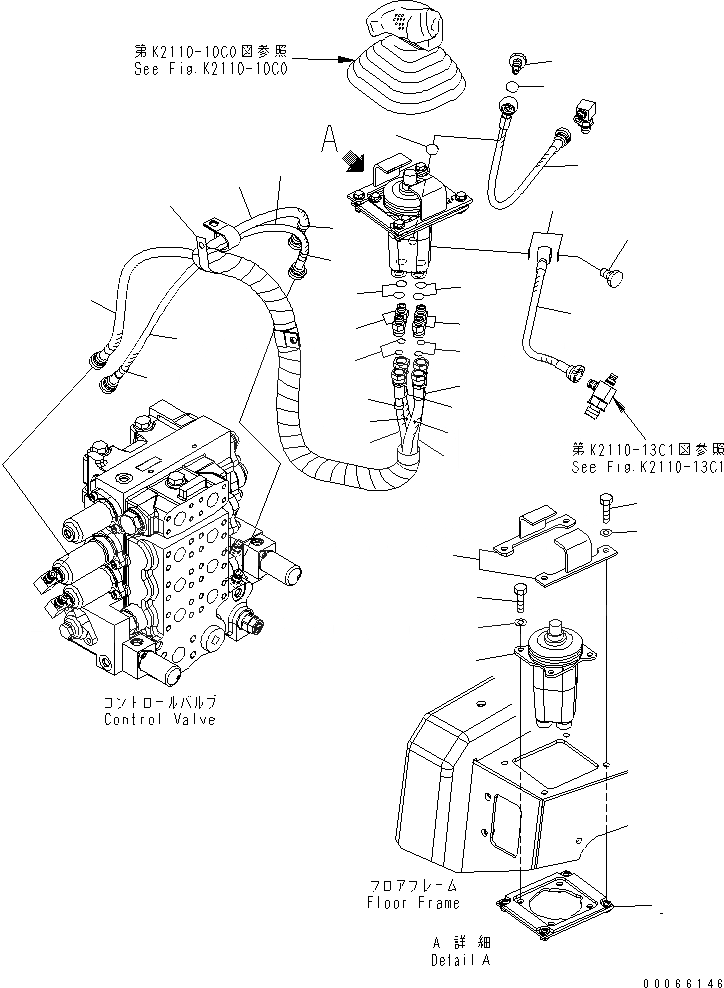 第K2110-10C0図参照
See Fig.K2110-10C0

A

第K2110-13C1図参照
See Fig.K2110-13C1

コントロールバルブ
Control Valve

フロアフレーム
Floor Frame

A 詳細
Detail A

00066146