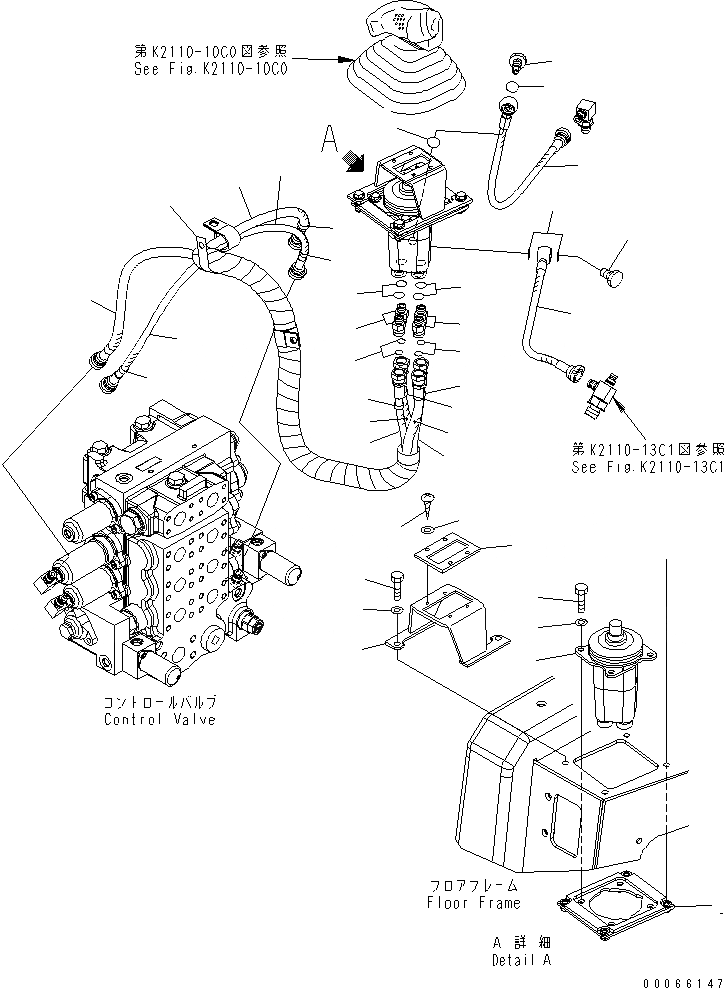 第K2110-10C0図参照
See Fig.K2110-10C0

A

第K2110-13C1図参照
See Fig.K2110-13C1

コントロールバルブ
Control Valve

フロアフレーム
Floor Frame

A 詳細
Detail A

00066147