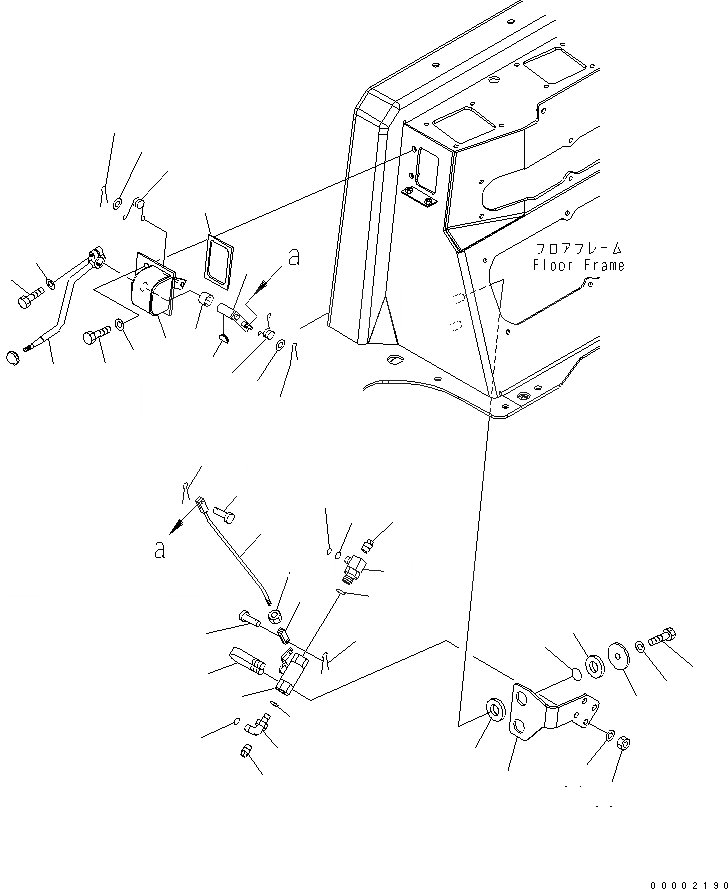 a

フロアフレーム
Floor Frame

a

00002190