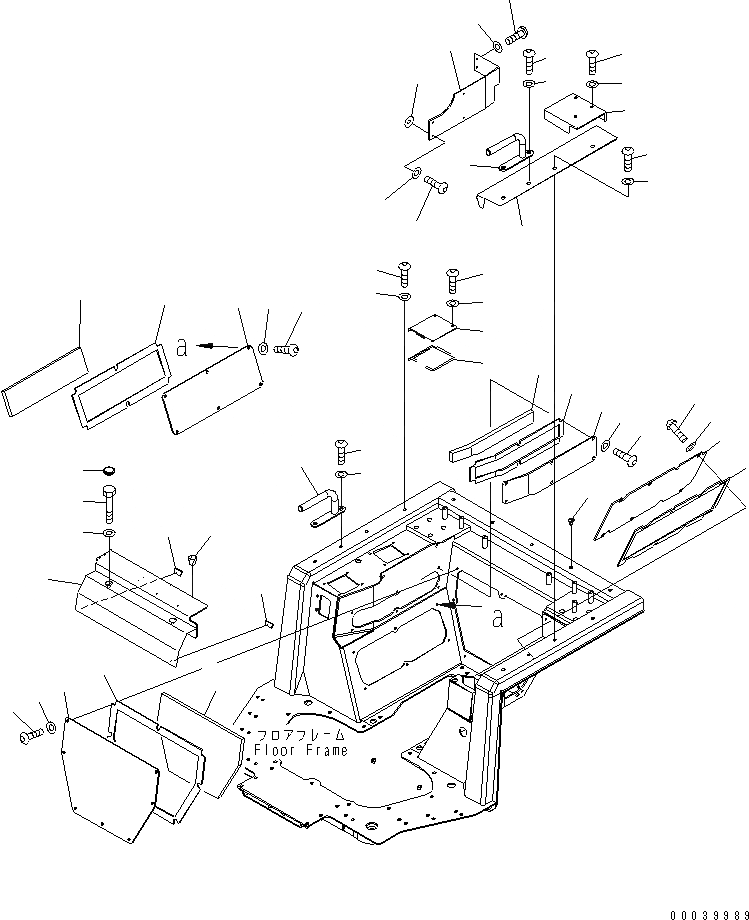 a

a

フロアフレーム
Floor Frame

00039989