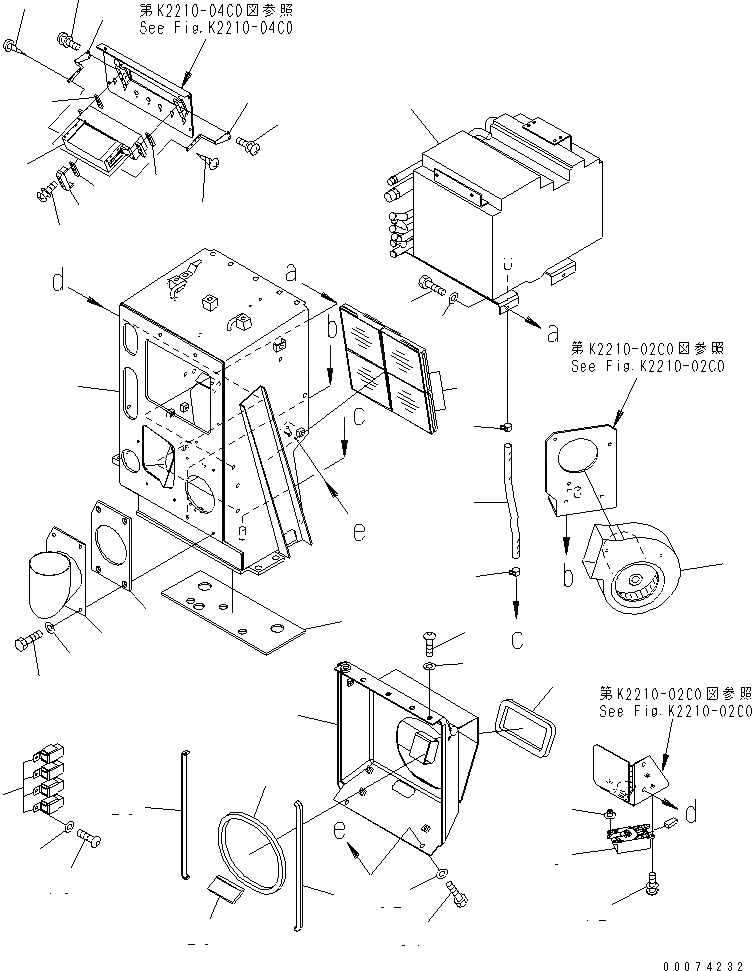 第K2210-04C0図参照
See Fig.K2210-04C0

d

a

b

c

e

a

第K2210-02C0図参照
See Fig.K2210-02C0

b

c

第K2210-02C0図参照
See Fig.K2210-02C0

d

e

00074232