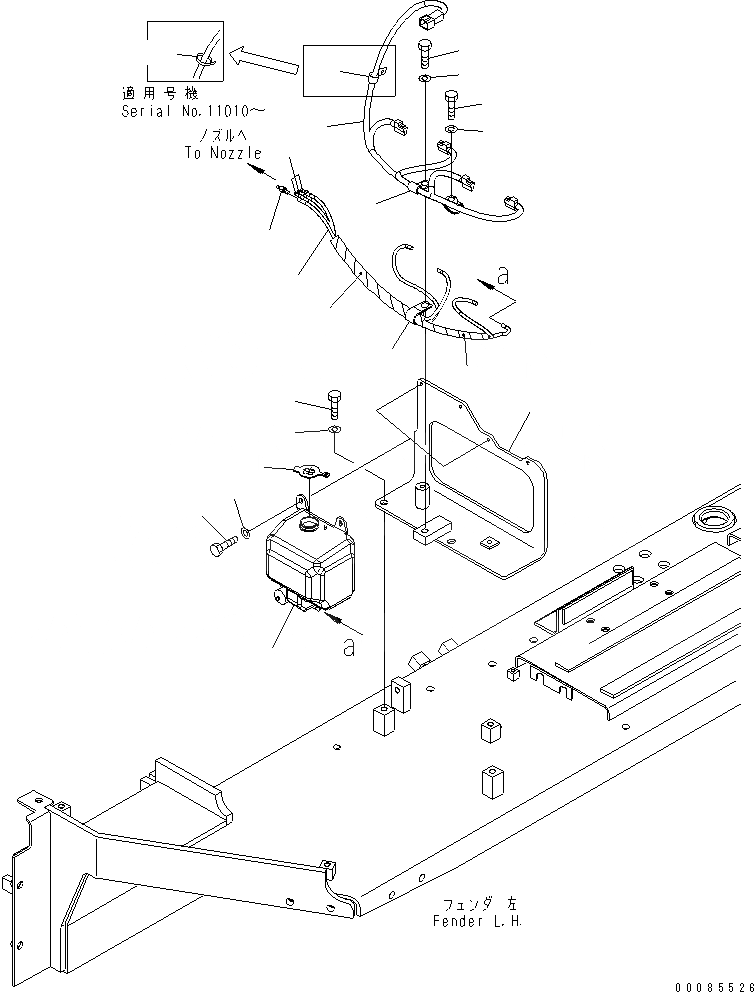 適用号機
Serial No.11010～

ノズルへ
To Nozzle

a

a

フェンダ 左
Fender L.H.

00085526