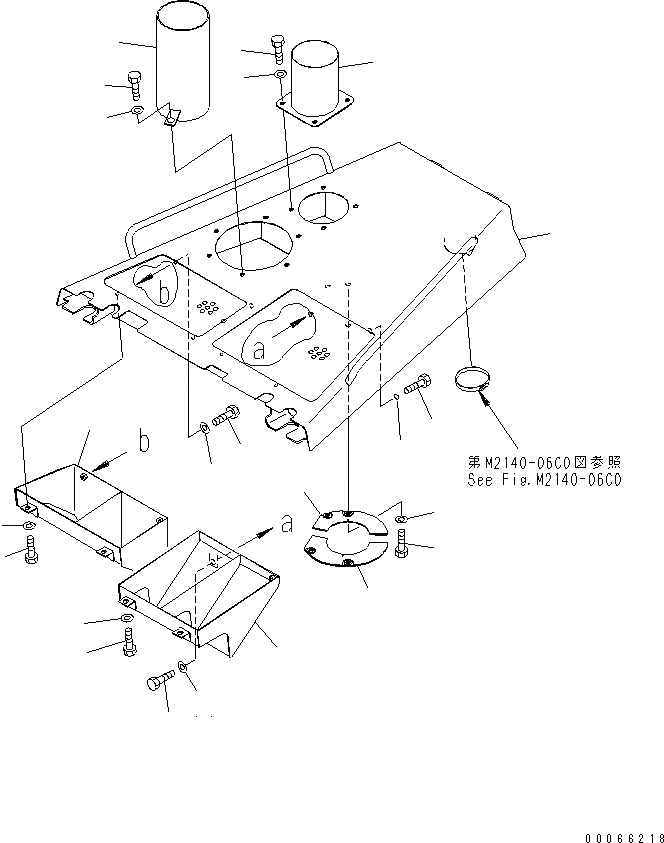 b
a
b
a
第M2140-06C0図参照
See Fig.M2140-06C0
00066218