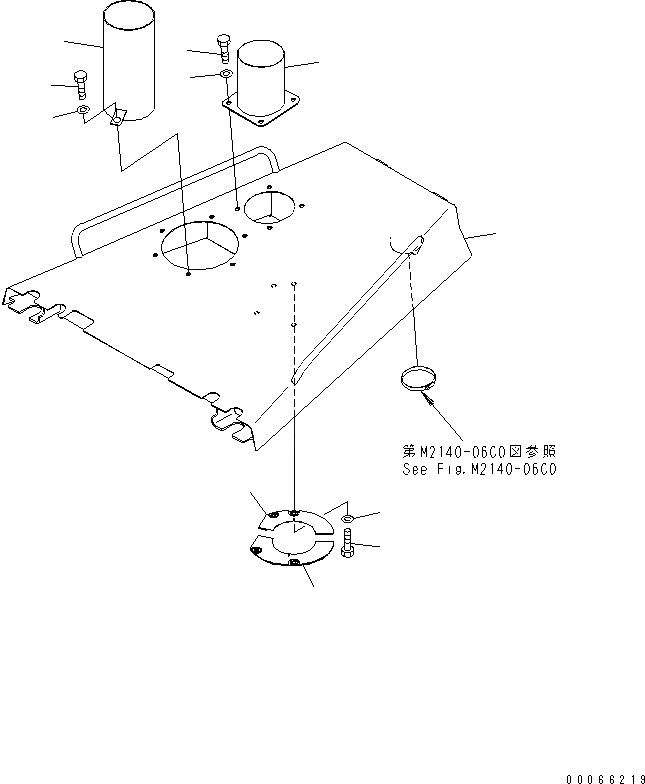 第M2140-06C0図参照
See Fig.M2140-06C0

00066219