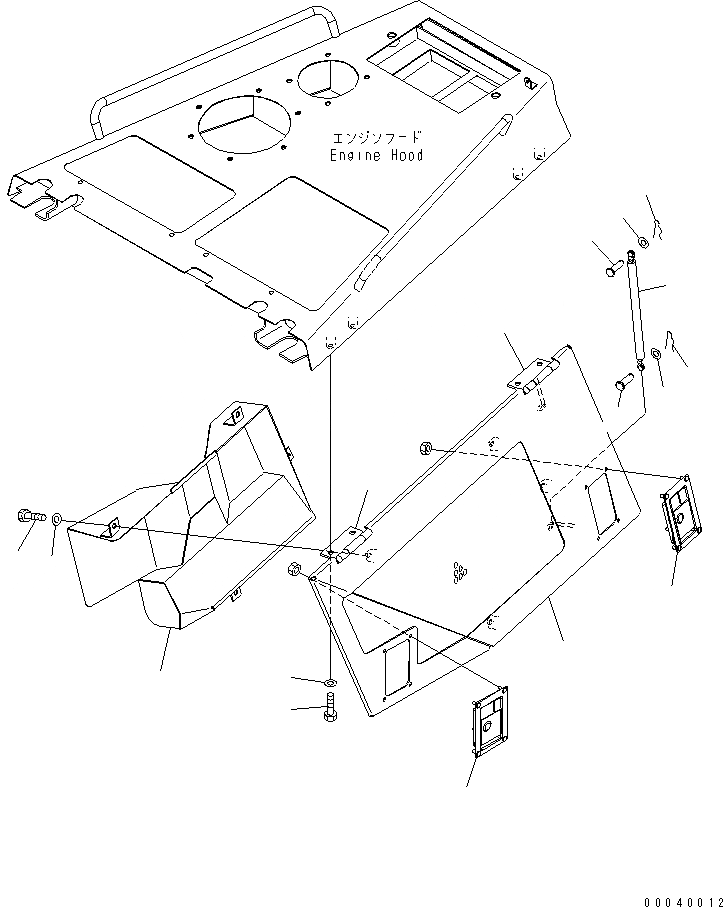 エンジンフード
Engine Hood

00040012