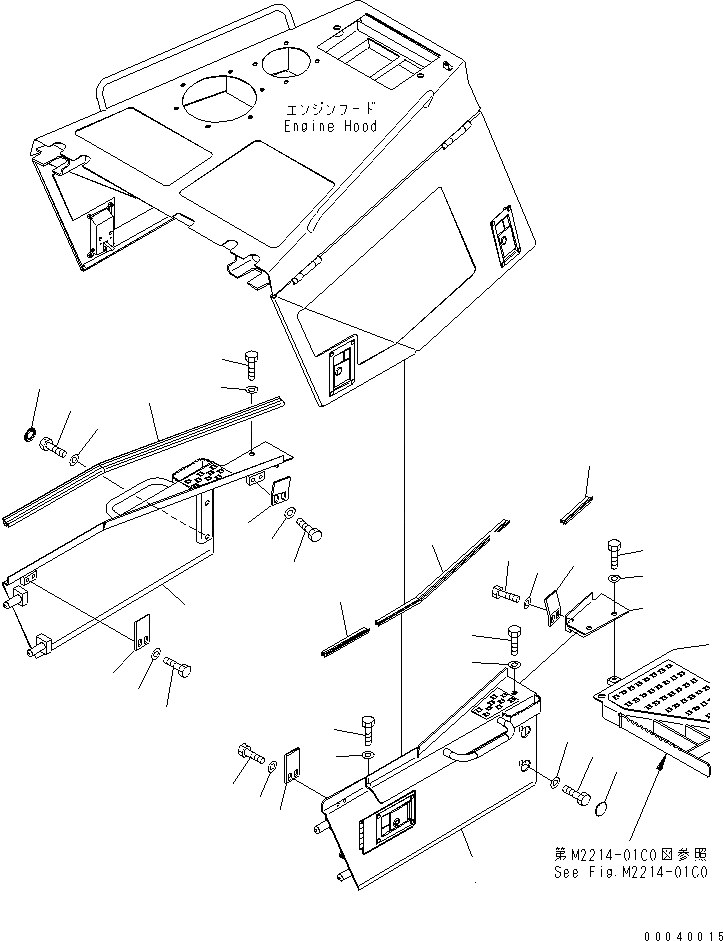 エンジンフード
Engine Hood

第M2214-01C0図参照
See Fig.M2214-01C0

00040015