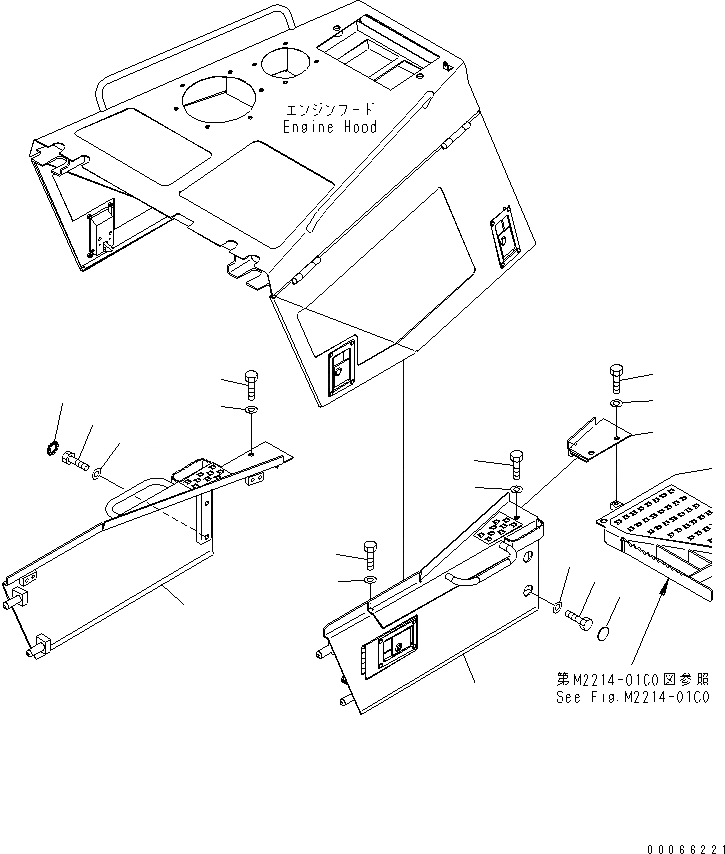 エンジンフード
Engine Hood

第M2214-01C0図参照
See Fig.M2214-01C0

00066221