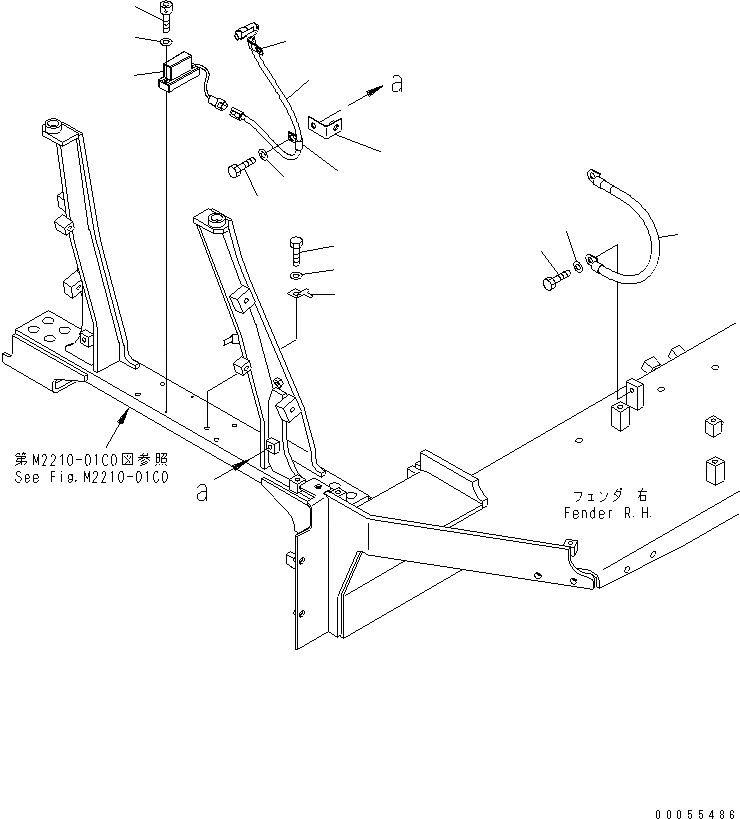 a

第M2210-01C0図参照
See Fig.M2210-01C0

a

フェンダ 右
Fender R.H.

00055486