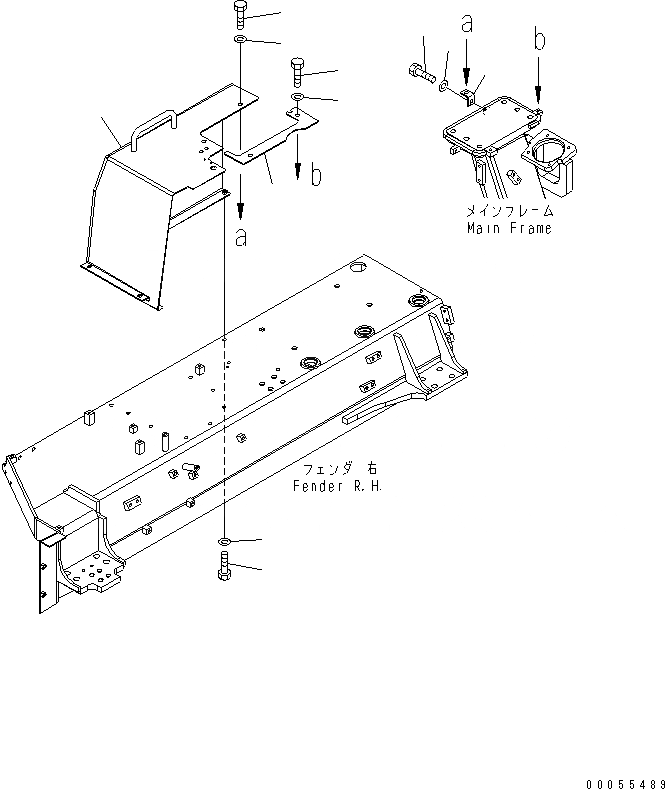 a
b
b
a
メインフレーム
Main Frame
フェンダ 右
Fender R.H.
00055489