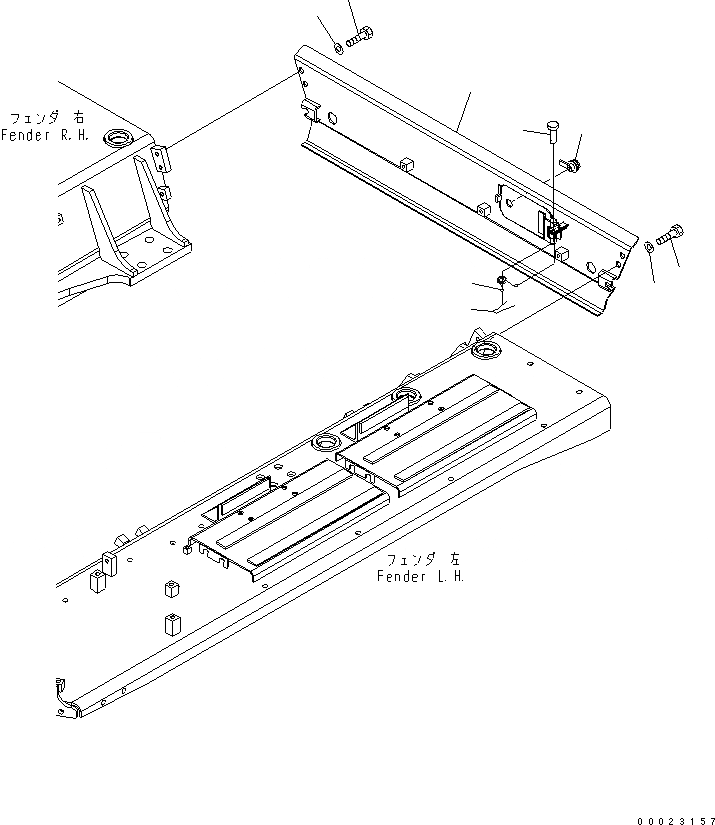 フェンダ 右
Fender R.H.

フェンダ 左
Fender L.H.

00023157