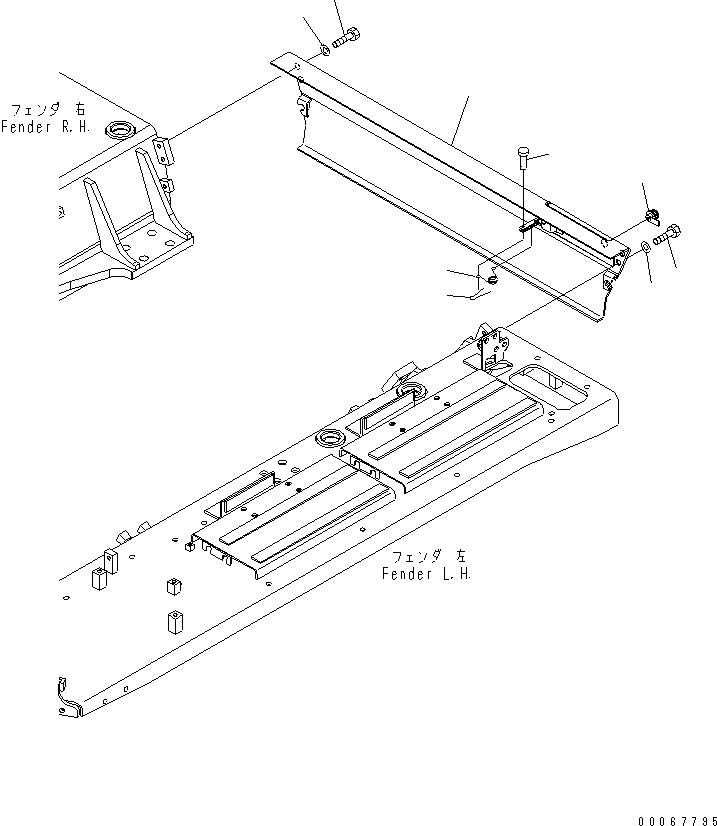 フェンダ 右
Fender R.H.

フェンダ 左
Fender L.H.

00067795