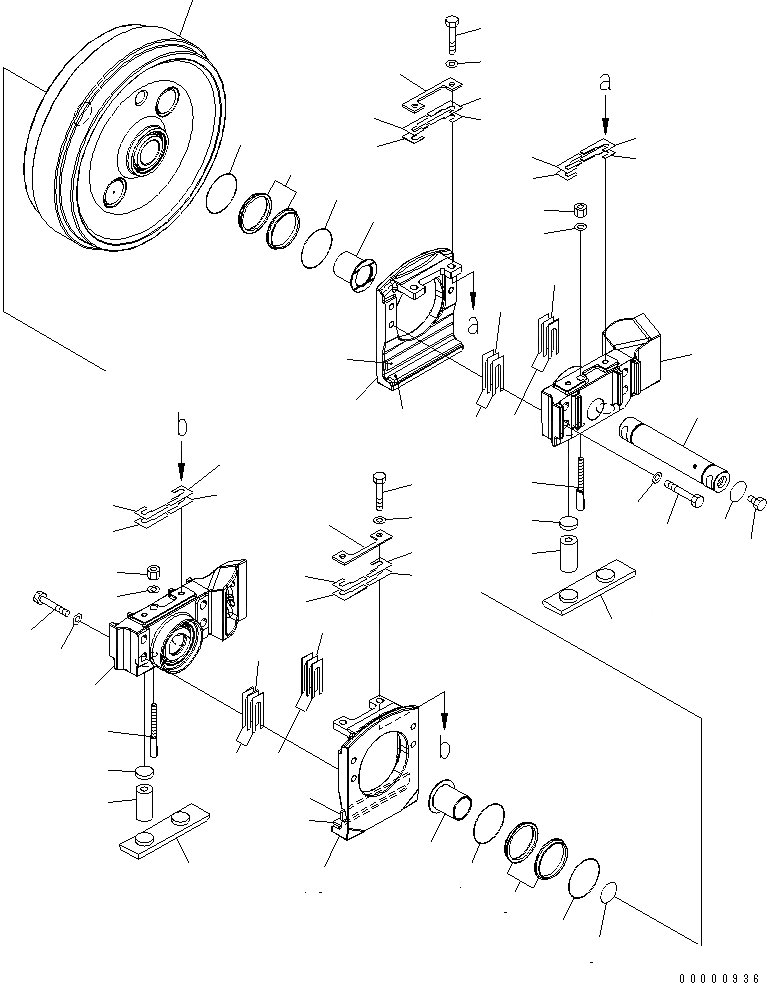 a
a
b
b
00000936