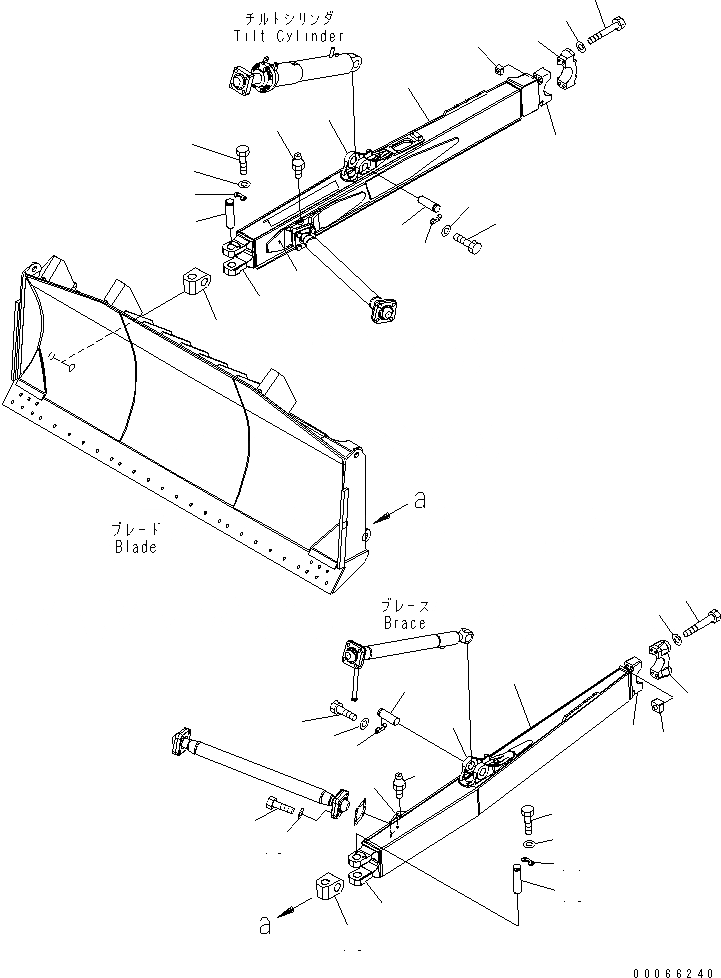 チルトシリンダ
Tilt Cylinder

a

ブレード
Blade

ブレース
Brace

a

00066240