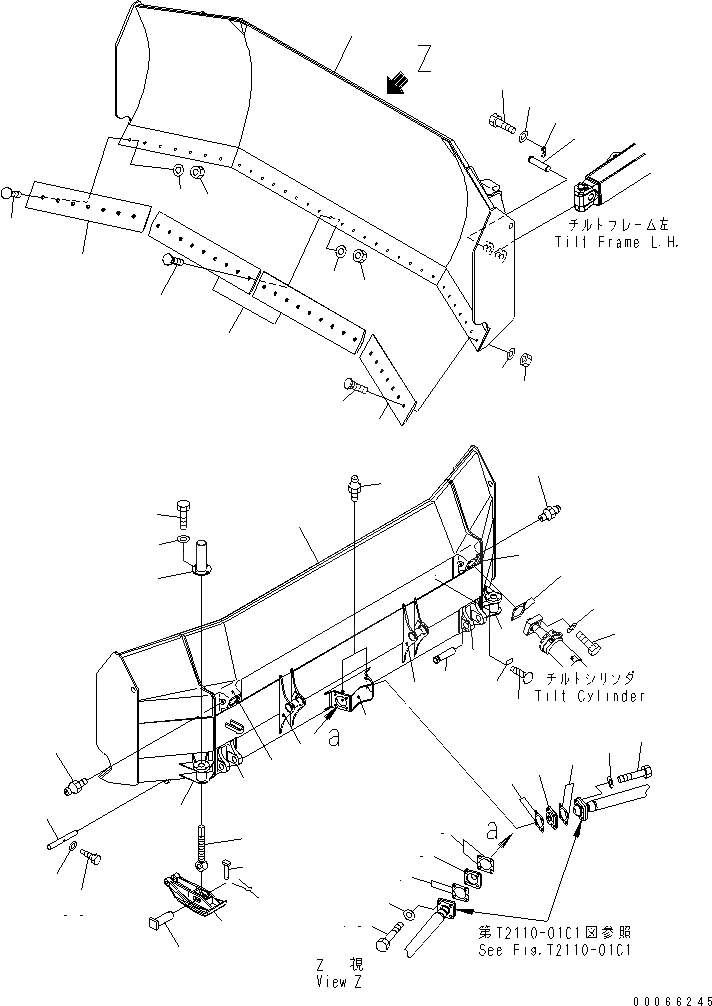 Z

チルトフレーム左
Tilt Frame L.H.

チルトシリンダ
Tilt Cylinder

a

a

第T2110-01C1図参照
See Fig.T2110-01C1

Z 視
View Z

00066245