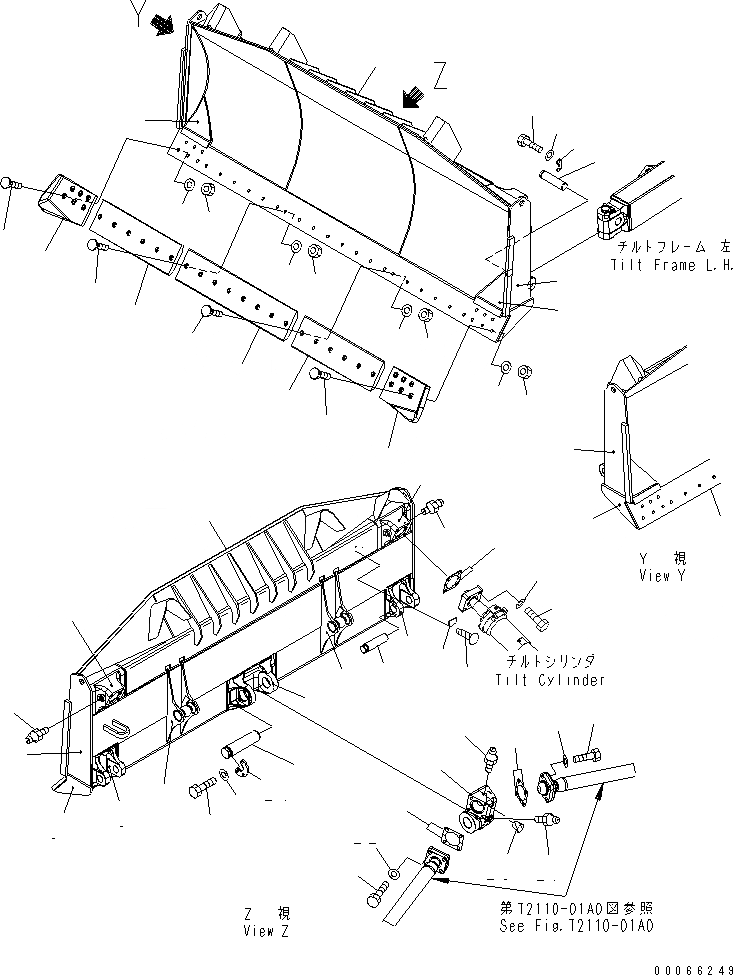 Y

Z

チルトフレーム 左
Tilt Frame L.H.

Y 視
View Y

チルトシリンダ
Tilt Cylinder

Z 視
View Z

第T2110-01A0図参照
See Fig.T2110-01A0

00066249