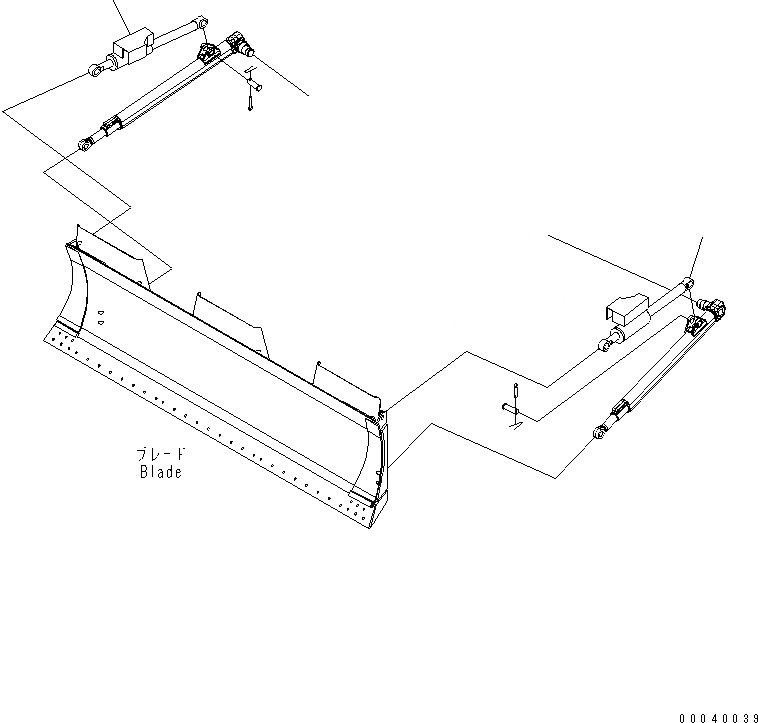 ブレード
Blade

00040039