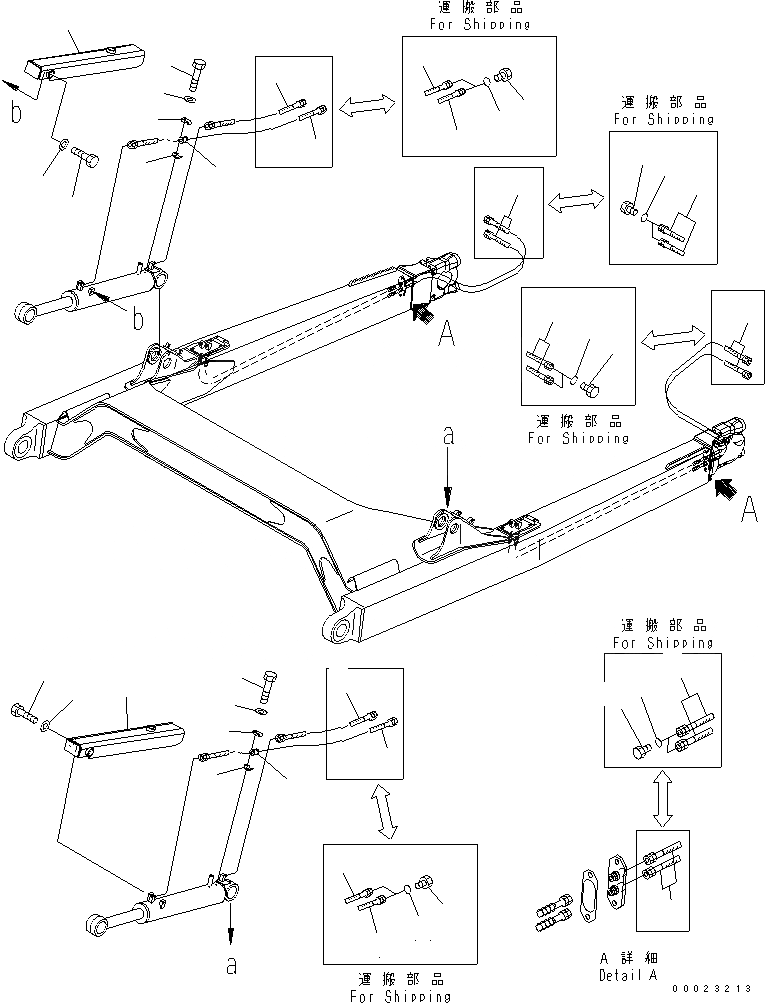 運搬部品
For Shipping

b

運搬部品
For Shipping

b

A

運搬部品
For Shipping

a

A

運搬部品
For Shipping

運搬部品
For Shipping

a

A 詳細
Detail A

00023213