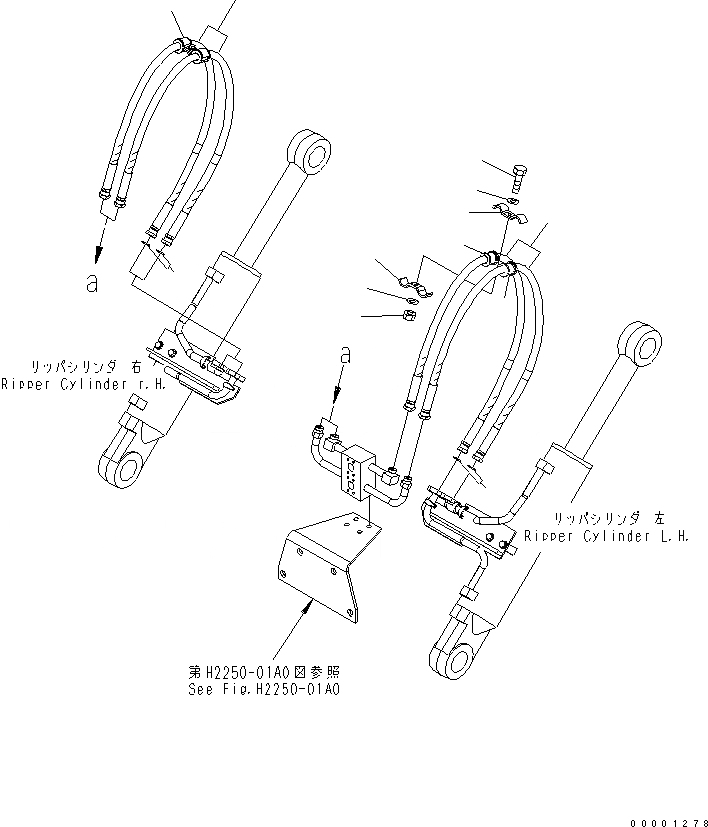 a

リッパシリンダ 右
Ripper Cylinder r.H.

a

リッパシリンダ 左
Ripper Cylinder L.H.

第H2250-01A0図参照
See Fig.H2250-01A0

00001278