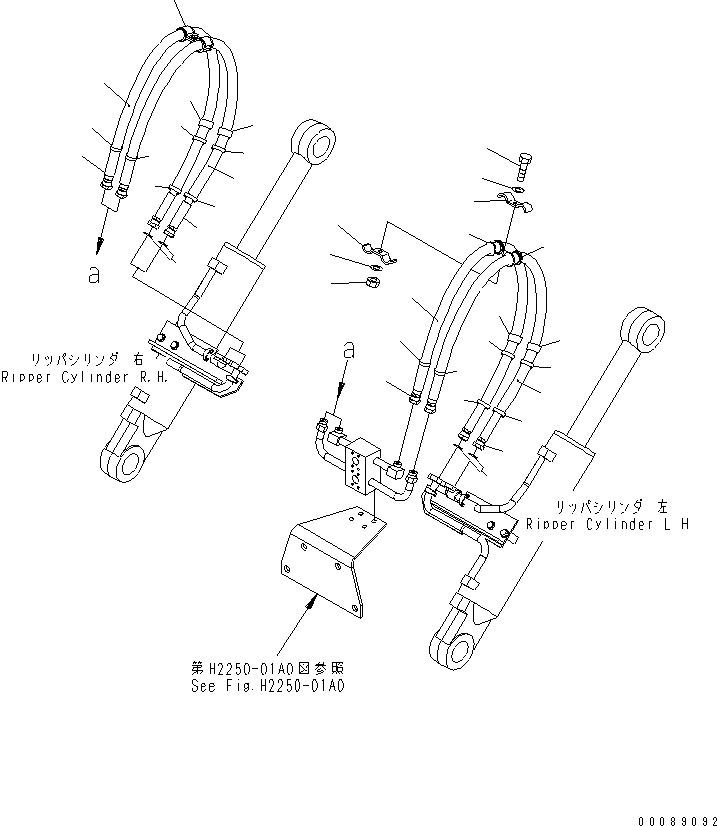 a

リッパシリンダ 右
Ripper Cylinder R.H.

a

リッパシリンダ 左
Ripper Cylinder L H

第H2250-01A0図参照
See Fig.H2250-01A0

00089092