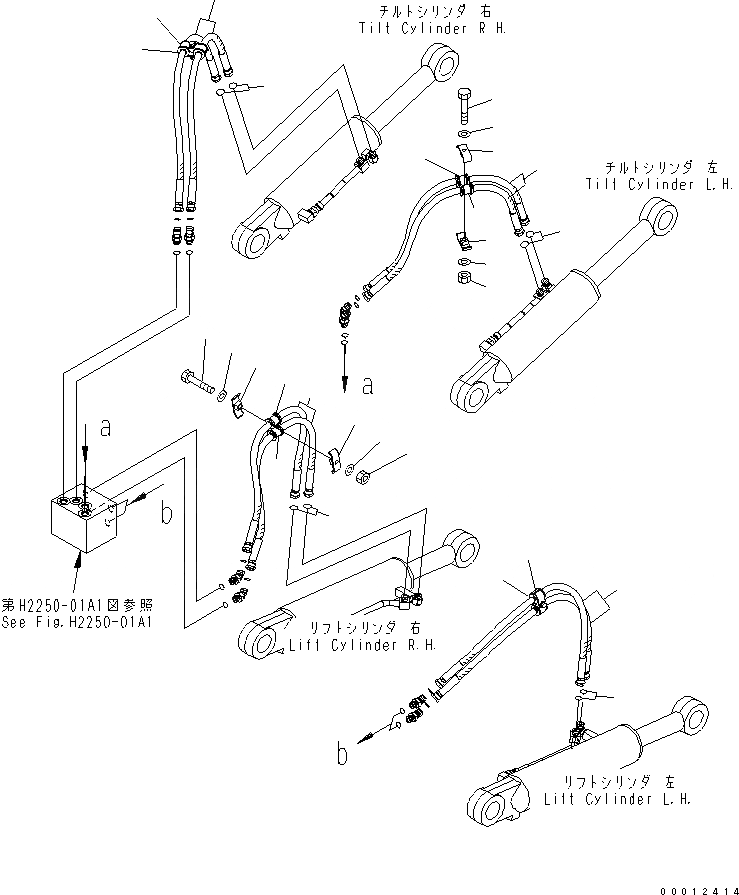 チルトシリンダ 右
Tilt Cylinder R.H.

チルトシリンダ 左
Tilt Cylinder L.H.

a

a

b

第H2250-01A1図参照
See Fig.H2250-01A1

リフトシリンダ 右
Lift Cylinder R.H.

b

リフトシリンダ 左
Lift Cylinder L.H.

00012414