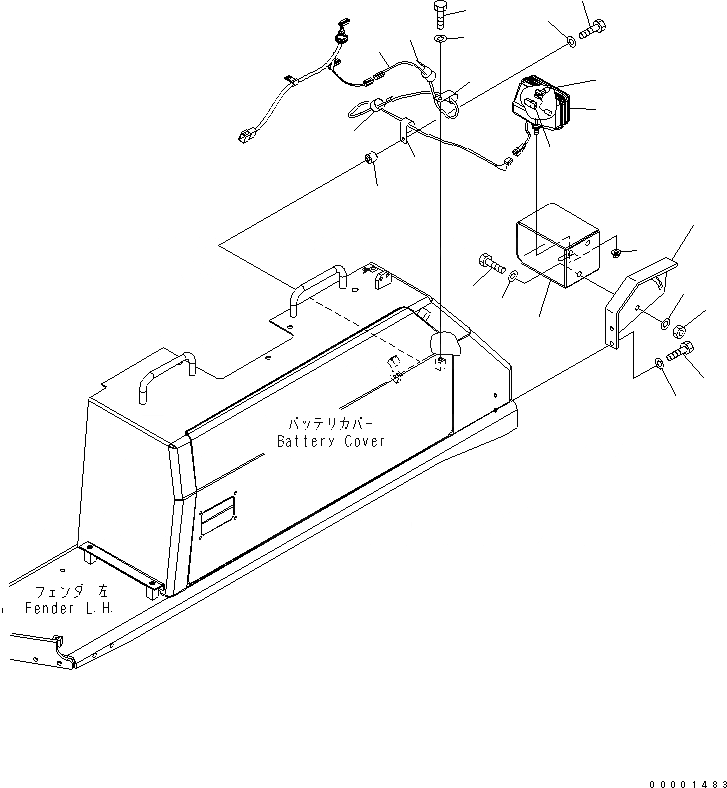 バッテリカバー
Battery Cover

フェンダ 左
Fender L.H.

00001483