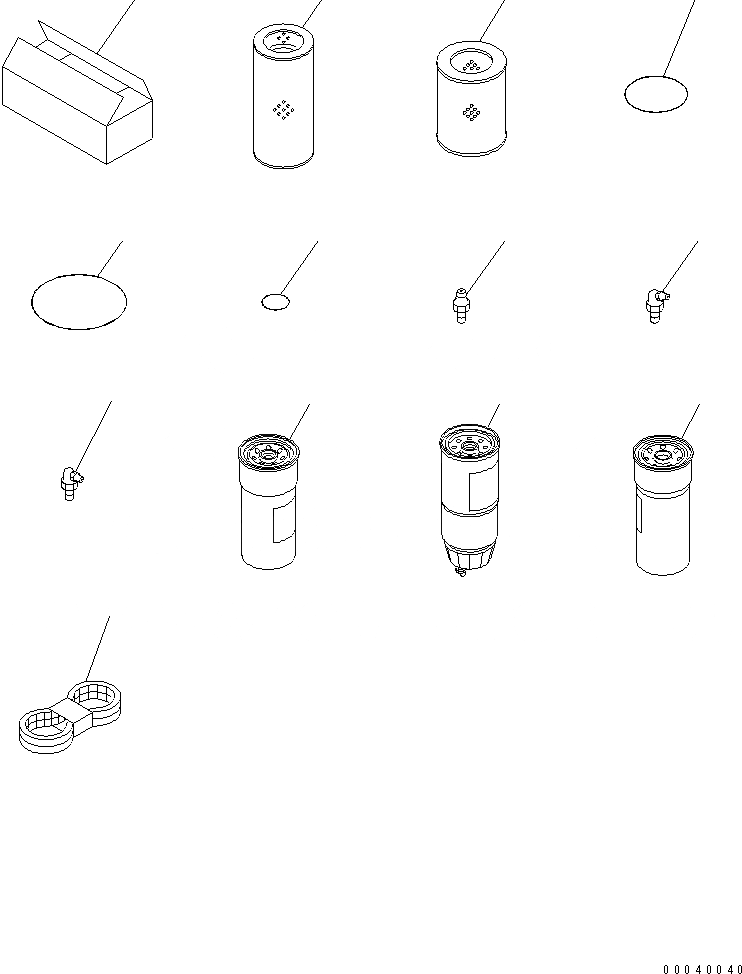 00040040