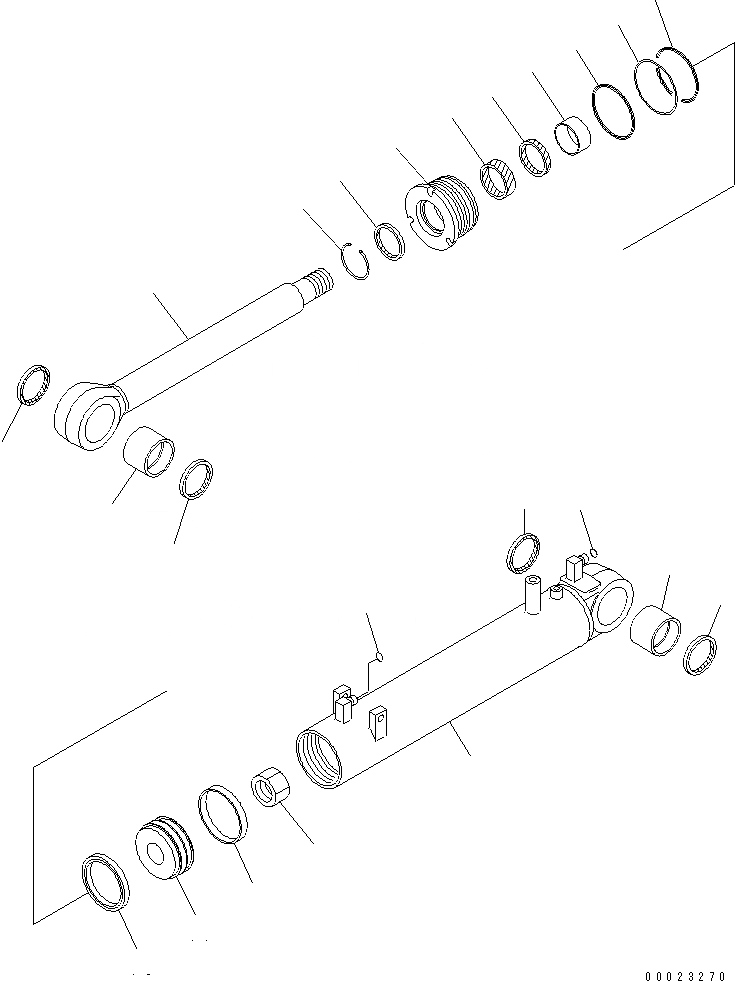 00023270