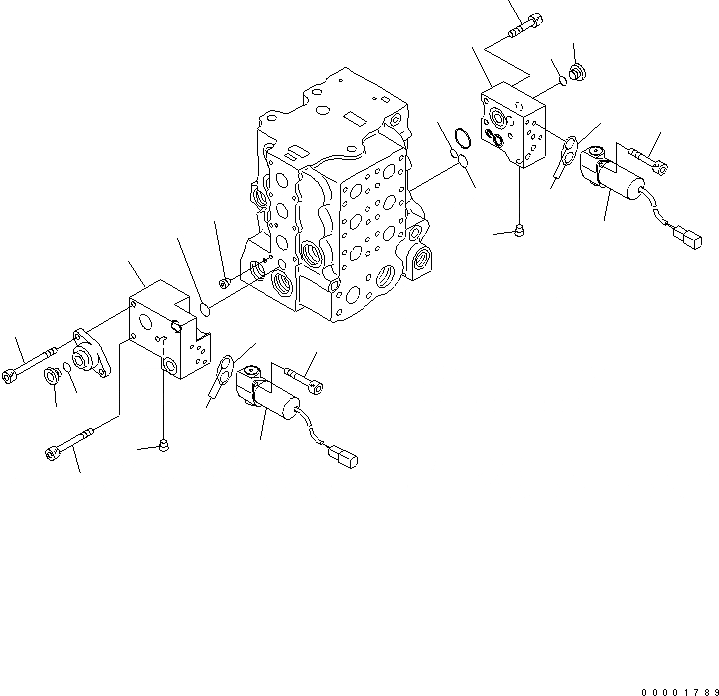 00001789