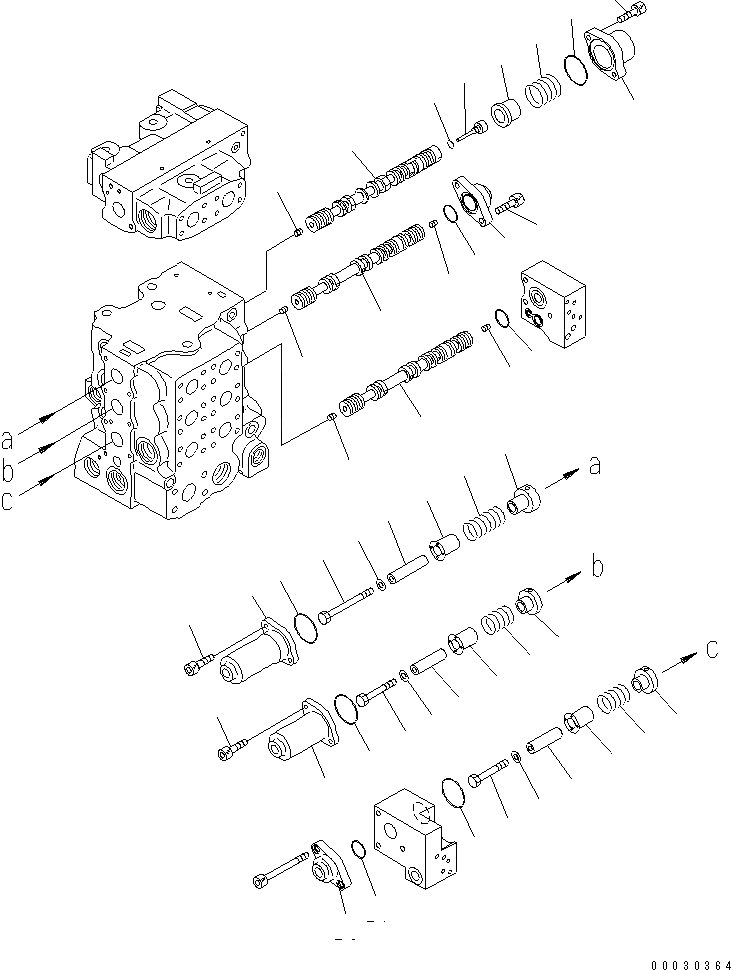 a
b
c
a
b
c
00030364