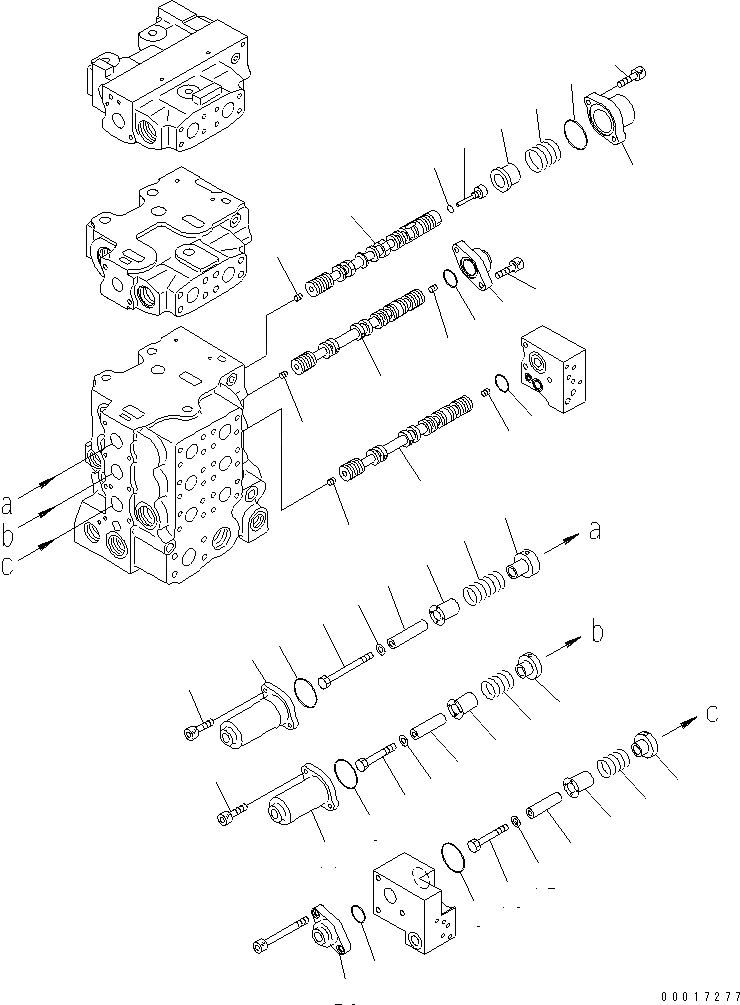 a
b
c
a
b
c
00017277