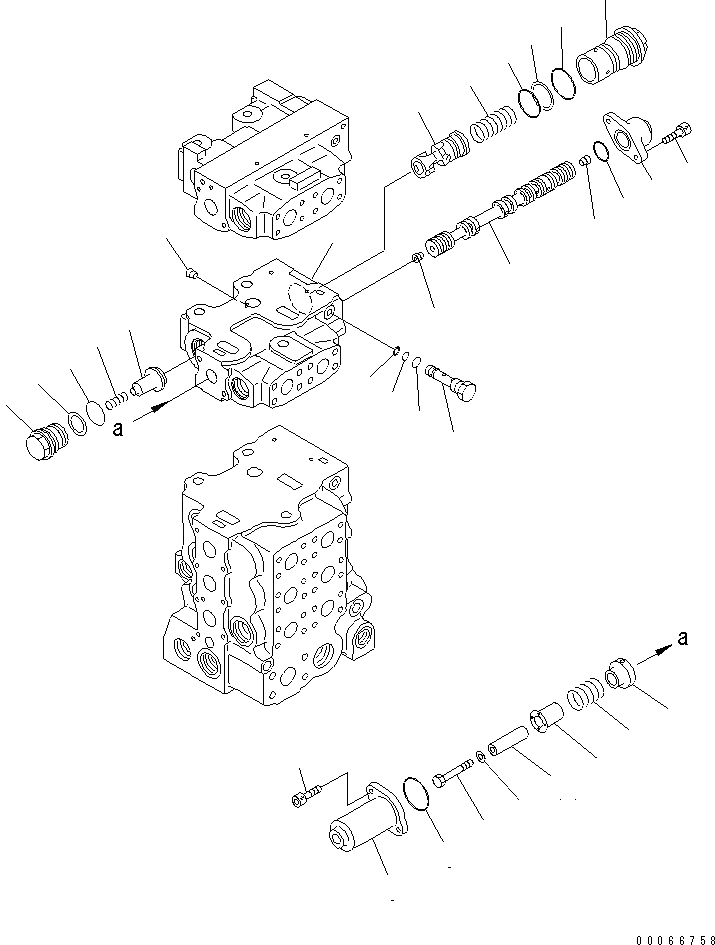 a

a

00066758