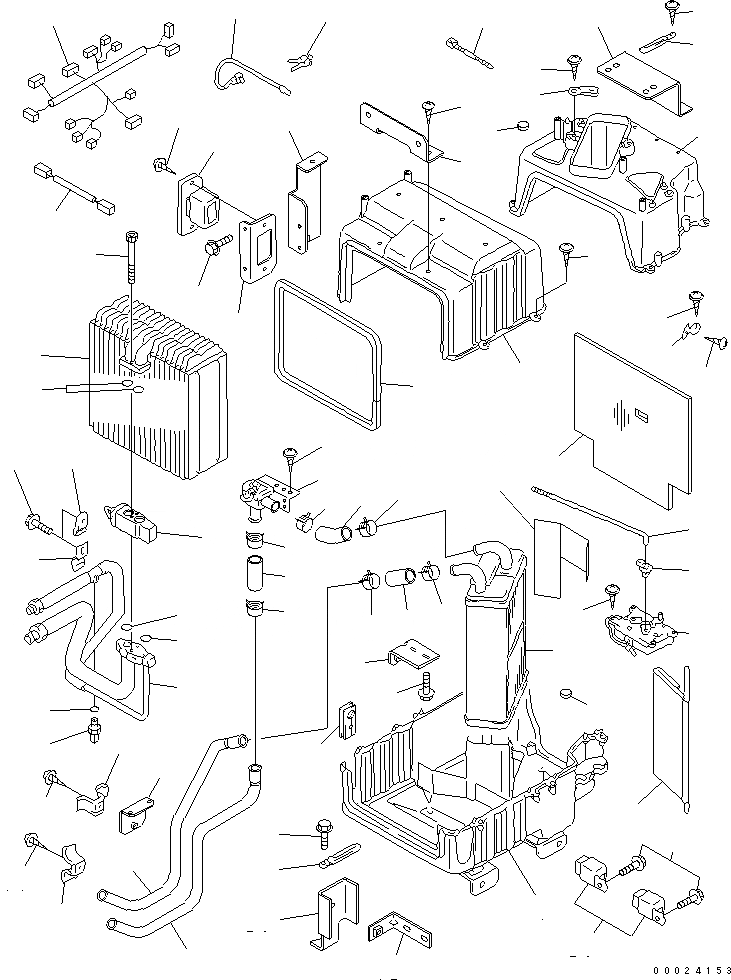 00024153