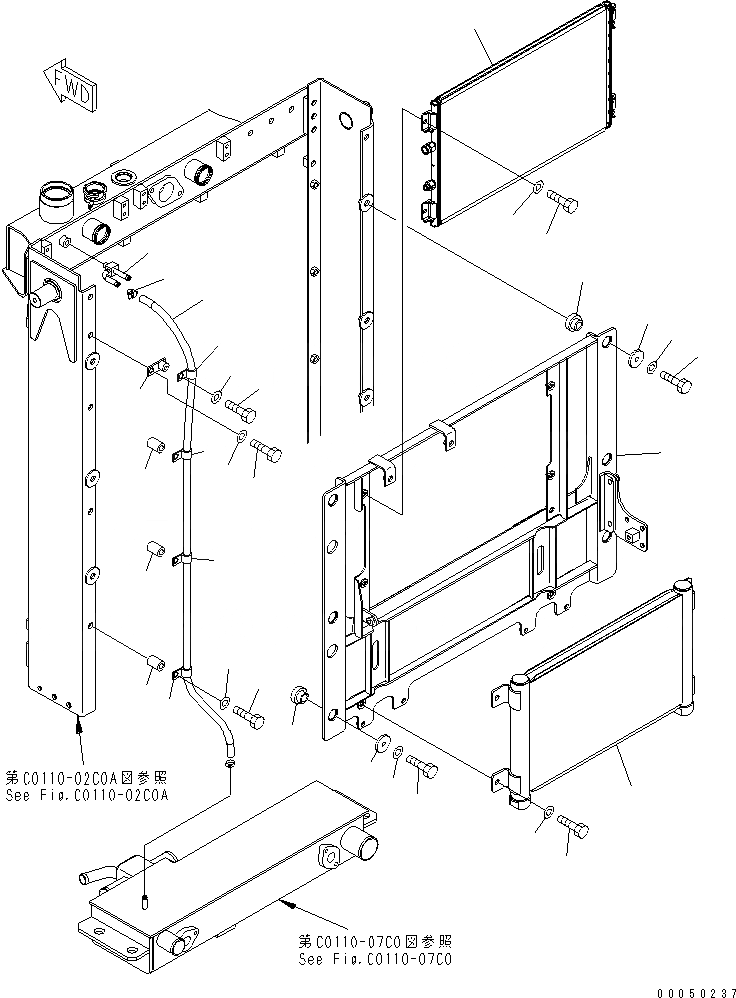 FWD

第C0110-02C0A図参照
See Fig.C0110-02C0A

第C0110-07C0図参照
See Fig.C0110-07C0

00050237