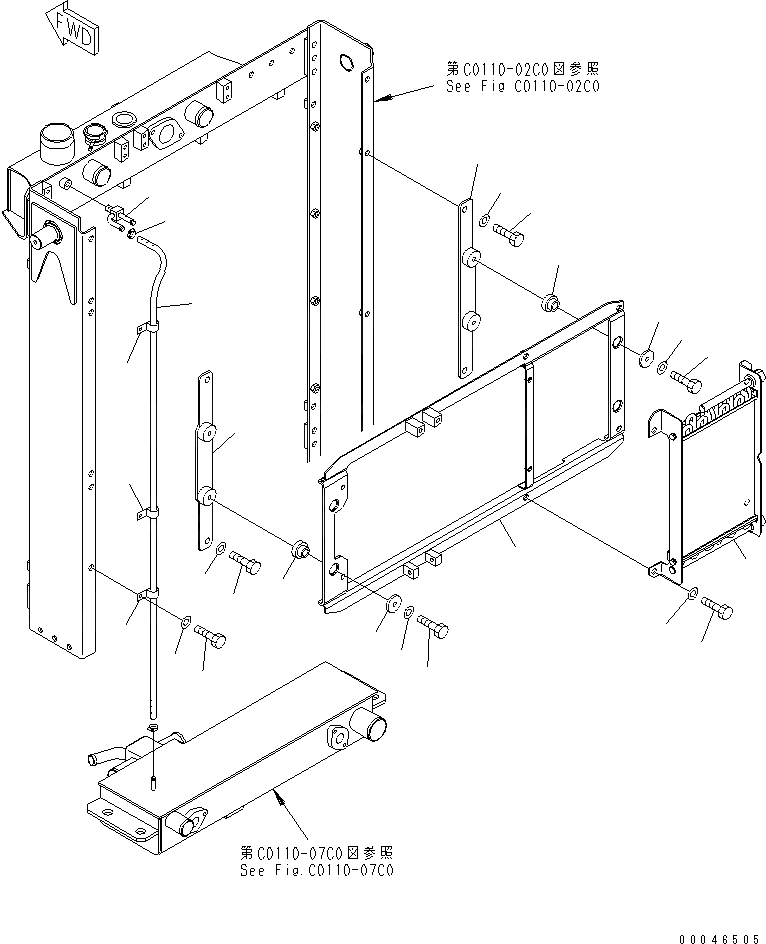 FWD

第C0110-02C0図参照
See Fig C0110-02C0

第C0110-07C0図参照
See Fig.C0110-07C0

00046505