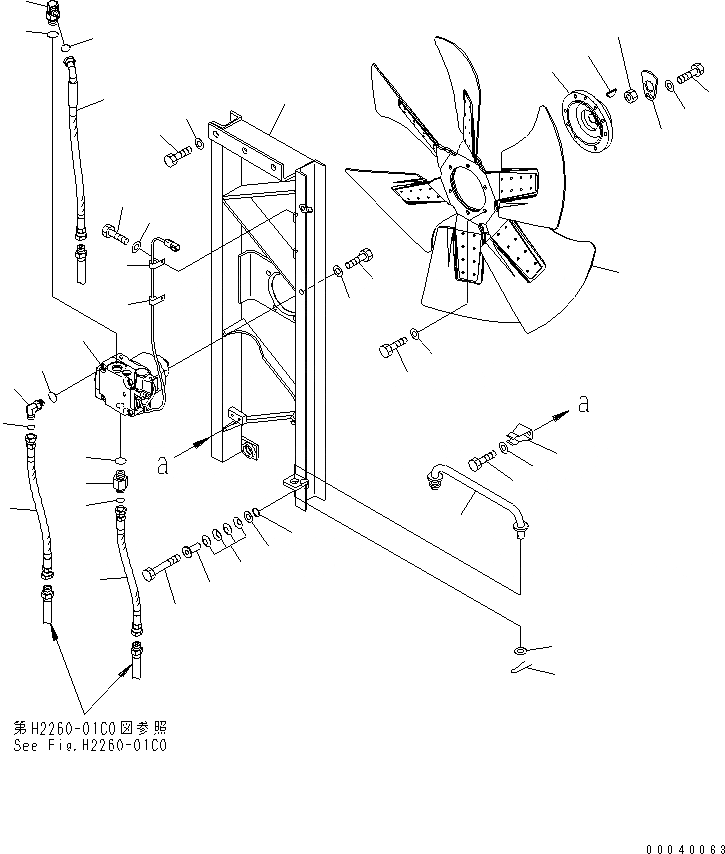 a

a

第H2260-01C0図参照
See Fig.H2260-01C0

00040063