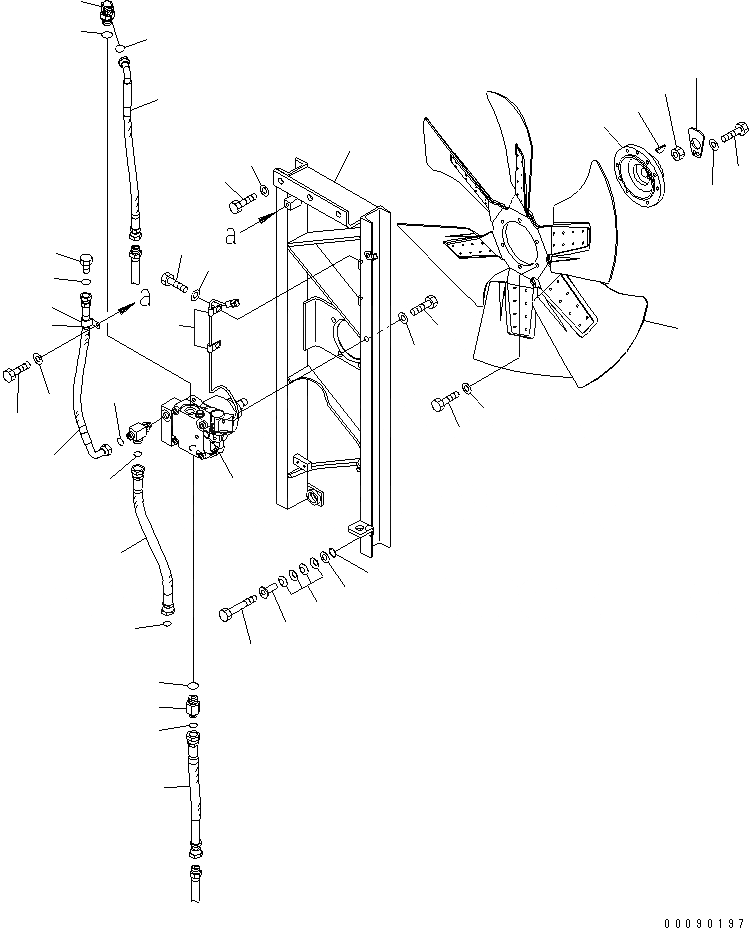 a
a
00090197