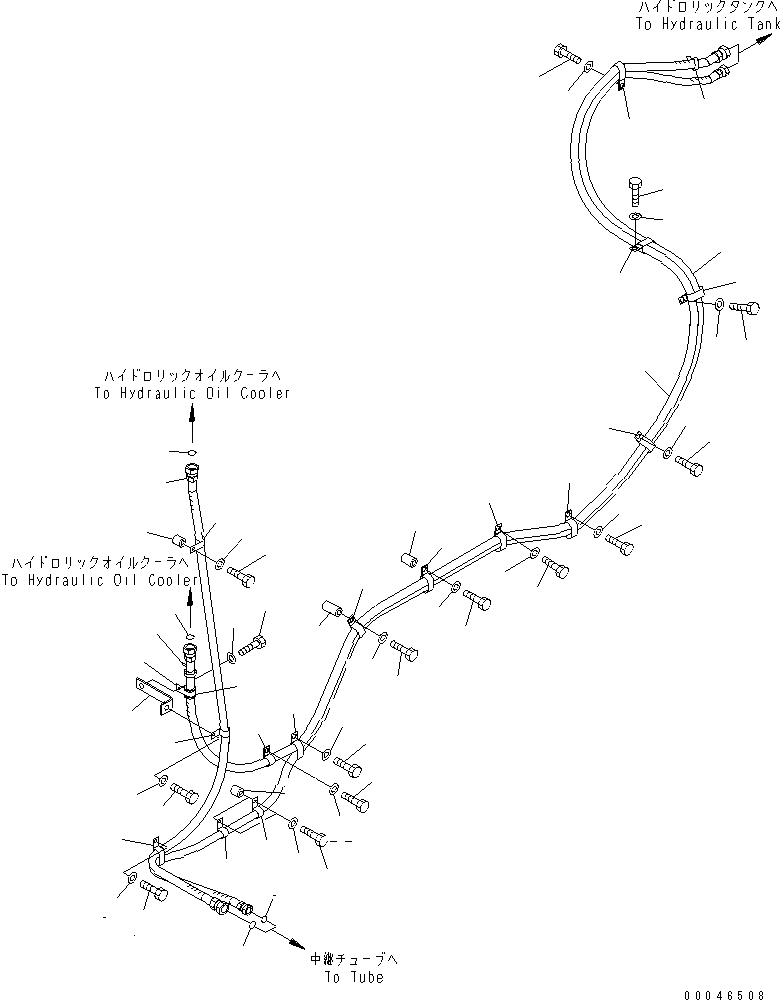 ハイドロリックタンクへ
To Hydraulic Tank

ハイドロリックオイルクーラへ
To Hydraulic Oil Cooler

ハイドロリックオイルクーラへ
To Hydraulic Oil Cooler

中継チューブへ
To Tube

00046508