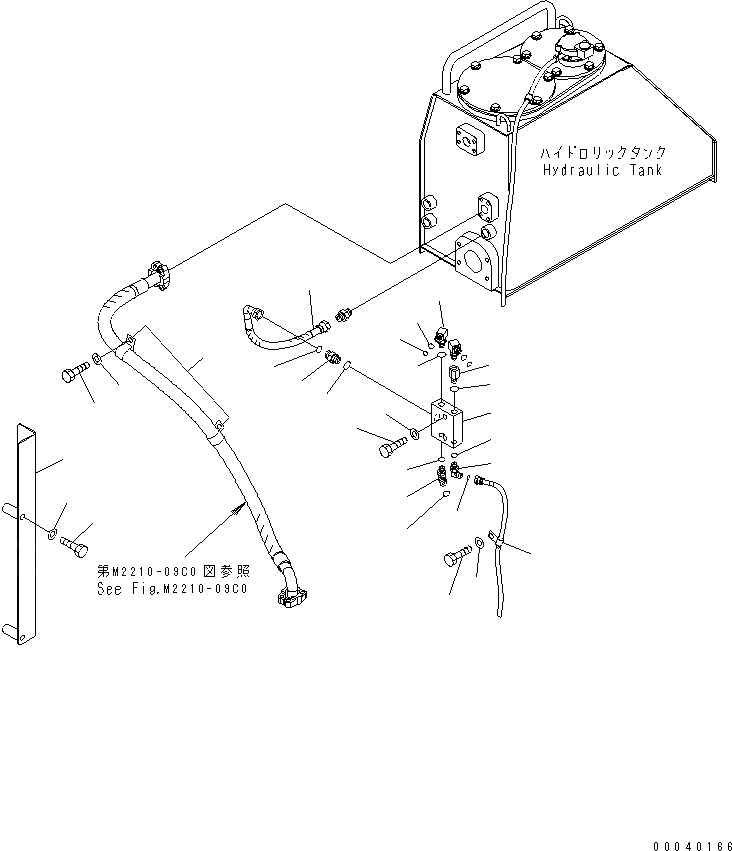 ハイドロリックタンク
Hydraulic Tank

第M2210-09C0 図参照
See Fig.M2210-09C0

00040166