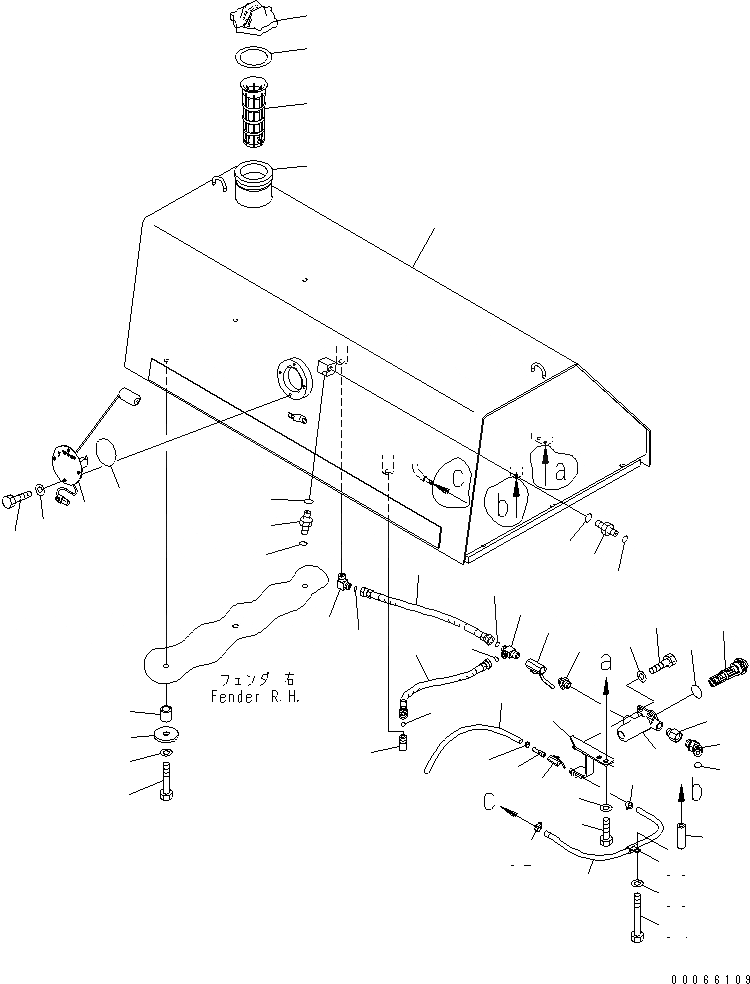 c
b
a
フェンダ 右
Fender R.H.
a
b
c
00066109