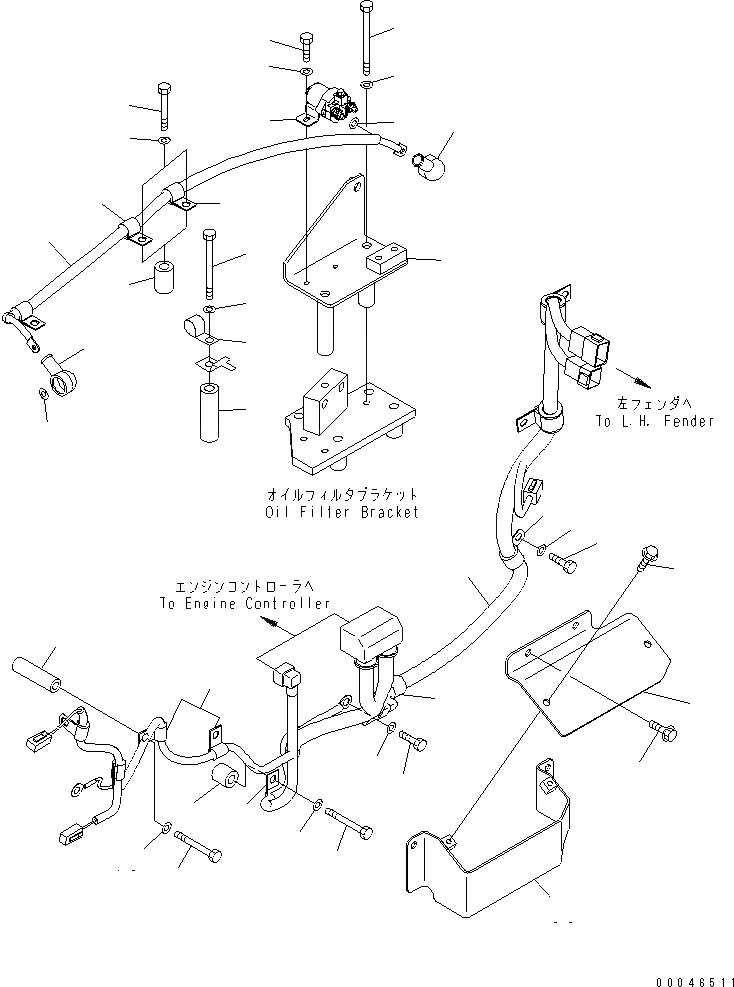 左フェンダへ
To L.H. Fender

オイルフィルタブラケット
Oil Filler Bracket

エンジンコントローラへ
To Engine Controller

00046511