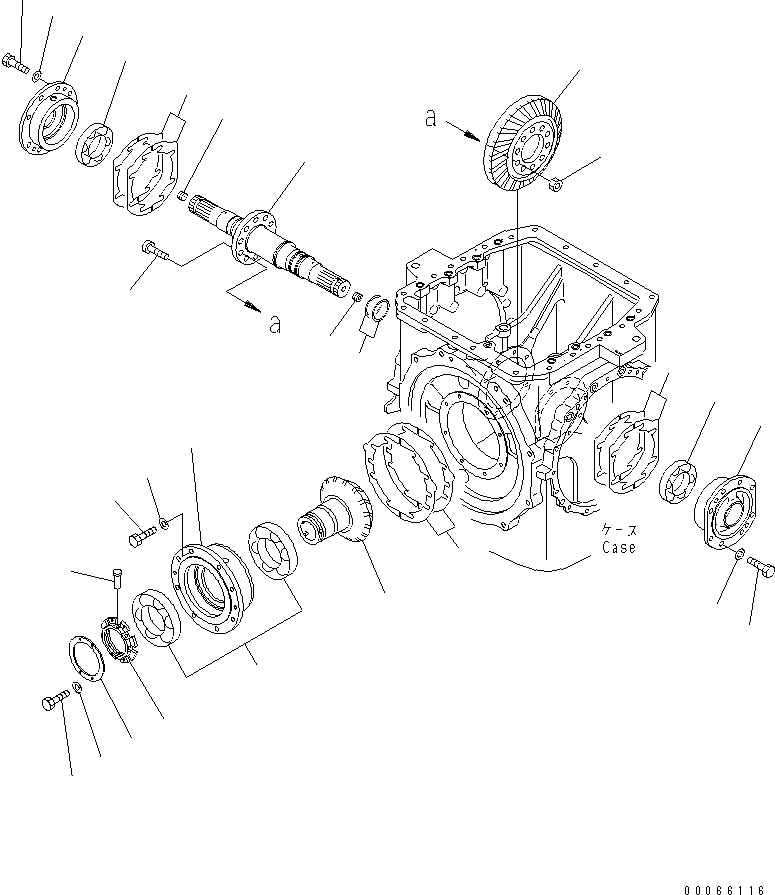 a

a

ケース
Case

00066116