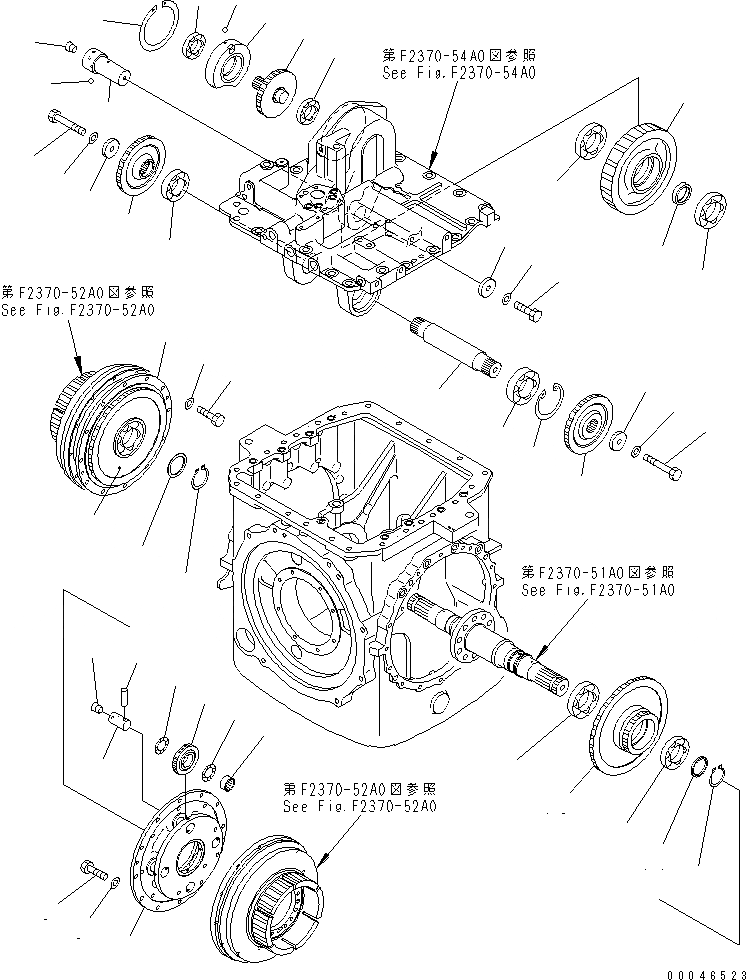 第F2370-54A0図参照
See Fig.F2370-54A0

第F2370-52A0図参照
See Fig.F2370-52A0

第F2370-51A0図参照
See Fig.F2370-51A0

第F2370-52A0図参照
See Fig.F2370-52A0

00046523