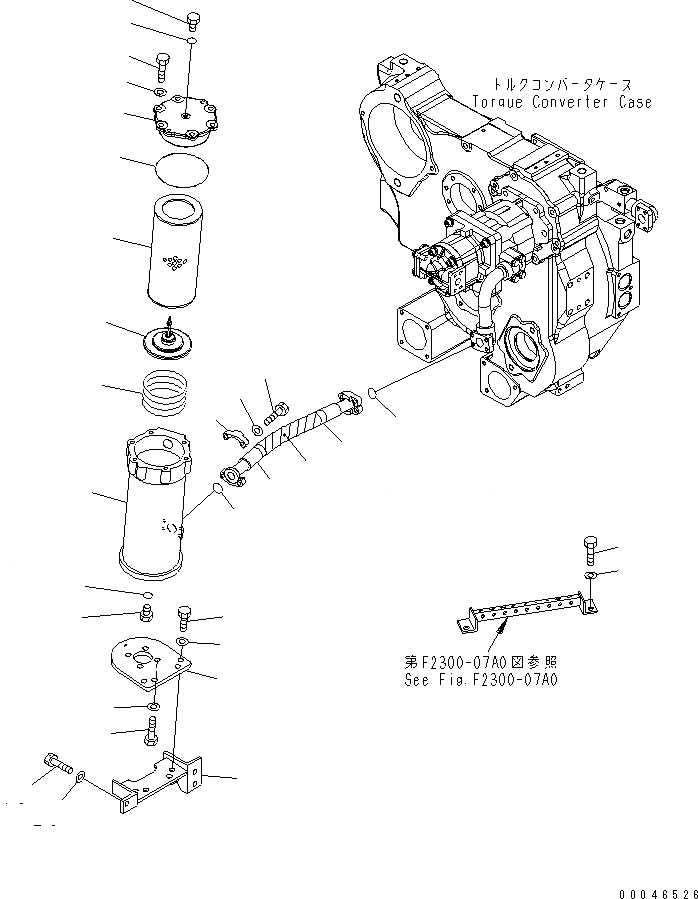 トルクコンバータケース
Torque Converter Case

第F2300-07A0図参照
See Fig.F2300-07A0

00046526