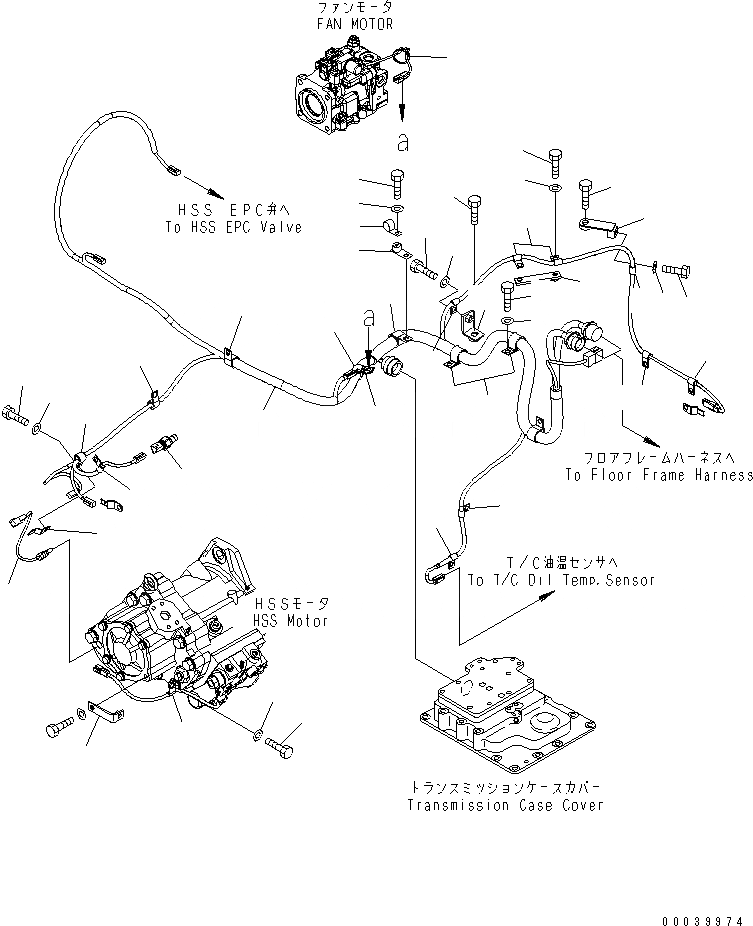 ファンモータ
FAN MOTOR

a

HSS EPC弁へ
To HSS EPC Valve

a

フロアフレームハーネスへ
To Floor Frame Harness

T/C油温センサへ
To T/C Oil Temp.Sensor

HSSモータ
HSS Motor

トランスミッションケースカバー
Transmission Case Cover

00039974