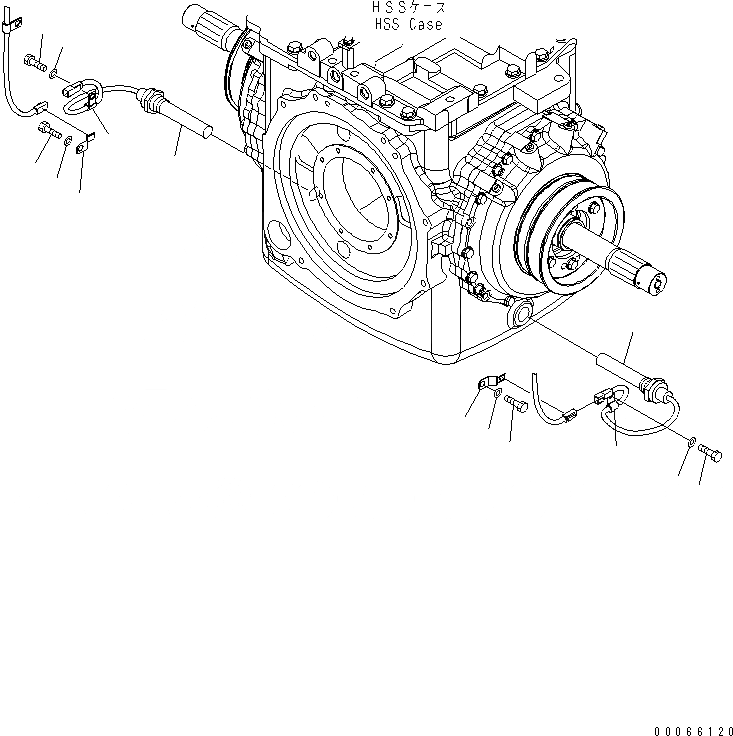 HSSケース
HSS Case

00066120