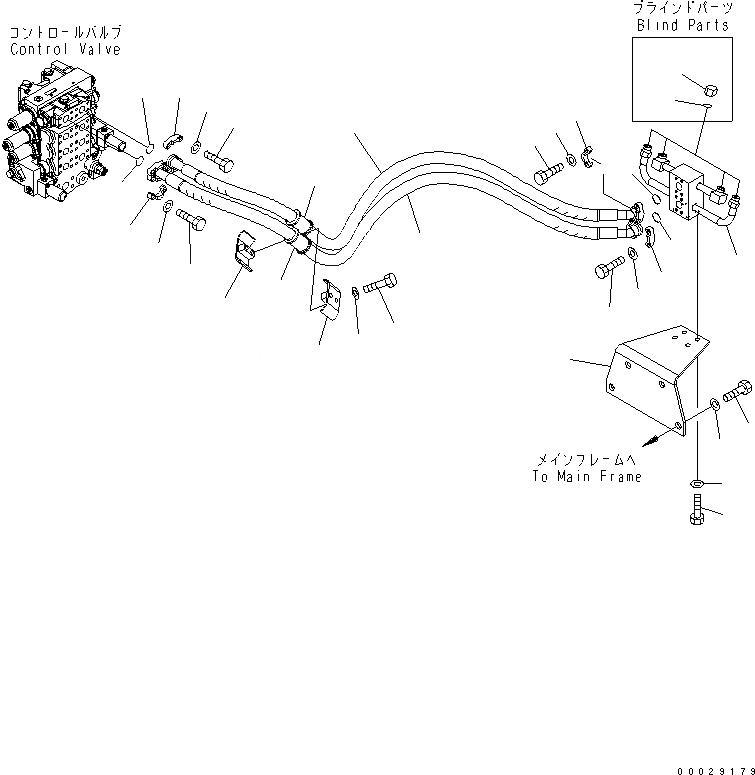 コントロールバルブ
Control Valve

ブラインドパーツ
Blind Parts

メインフレームへ
To Main Frame

00029179