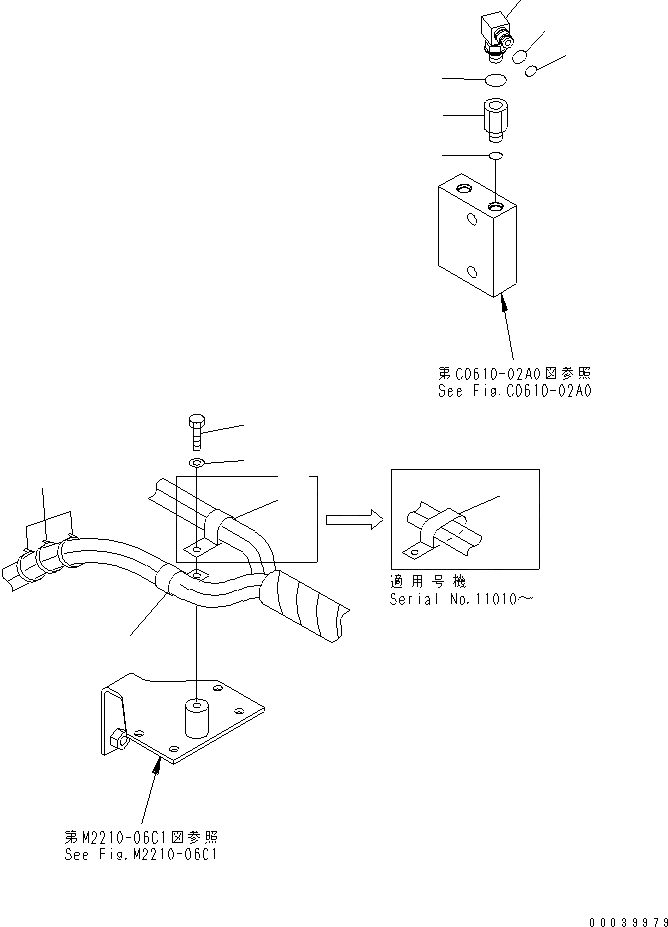 第C0610-02A0図参照
See Fig.C0610-02A0

適用号機
Serial No.11010～

第M2210-06C1図参照
See Fig.M2210-06C1

00039979